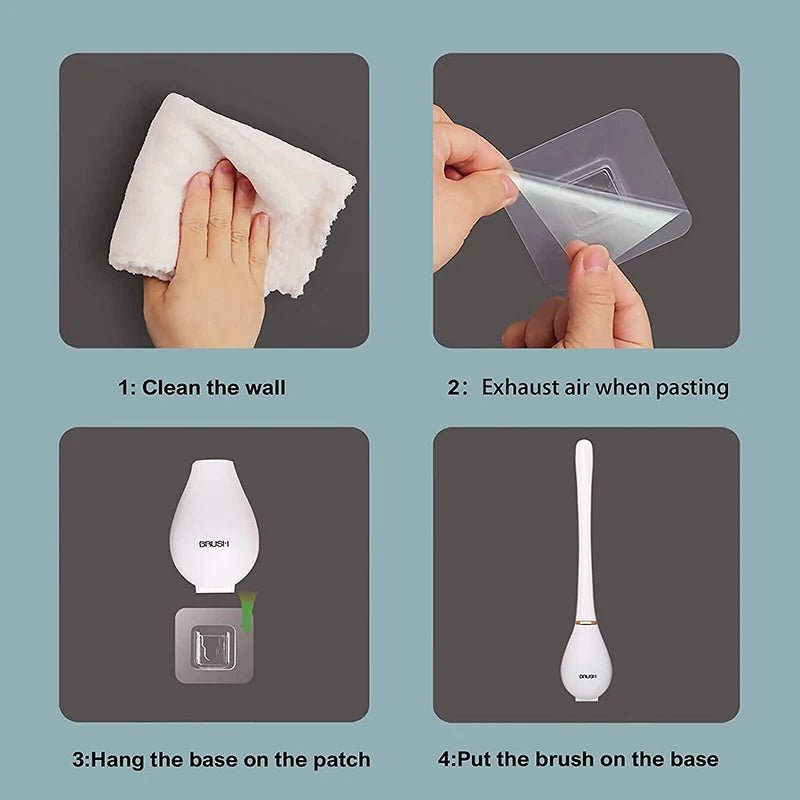 1: Clean the wall

2: Exhaust air when pasting

BRUSH

3:Hang the base on the patch

BRUSH

4:Put the brush on the base